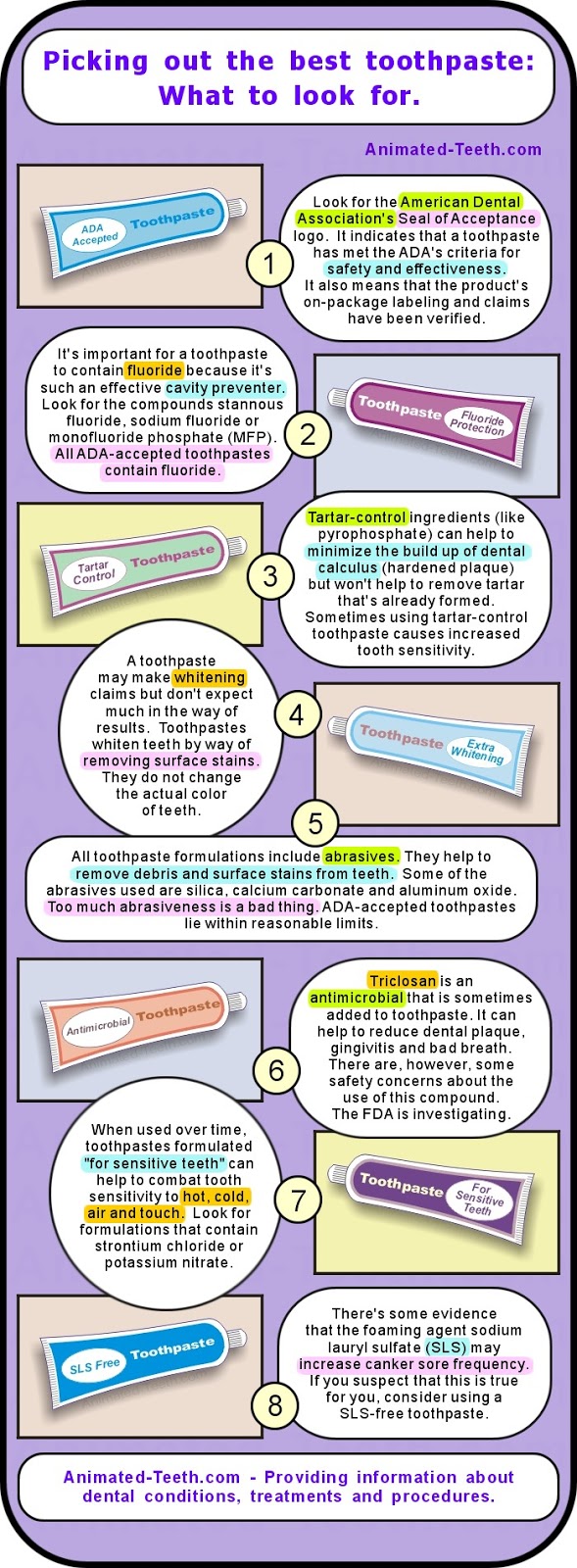 Picking out the best toothpaste: What to look for.

Animated-Teeth.com

ADA Accepted Toothpaste

1

Look for the American Dental Association's Seal of Acceptance logo. It indicates that a toothpaste has met the ADA's criteria for safety and effectiveness. It also means that the product's on-package labeling and claims have been verified.

It's important for a toothpaste to contain fluoride because it's such an effective cavity preventer. Look for the compounds stannous fluoride, sodium fluoride or monofluoride phosphate (MFP). All ADA-accepted toothpastes contain fluoride.

2

Toothpaste Fluoride Protection

Tartar Control Toothpaste

3

Tartar-control ingredients (like pyrophosphate) can help to minimize the build up of dental calculus (hardened plaque) but won't help to remove tartar that's already formed. Sometimes using tartar-control toothpaste causes increased tooth sensitivity.

A toothpaste may make whitening claims but don't expect much in the way of results. Toothpastes whiten teeth by way of removing surface stains. They do not change the actual color of teeth.

4

Toothpaste Extra Whitening

5

All toothpaste formulations include abrasives. They help to remove debris and surface stains from teeth. Some of the abrasives used are silica, calcium carbonate and aluminum oxide. Too much abrasiveness is a bad thing. ADA-accepted toothpastes lie within reasonable limits.

Antimicrobial Toothpaste

6

Triclosan is an antimicrobial that is sometimes added to toothpaste. It can help to reduce dental plaque, gingivitis and bad breath. There are, however, some safety concerns about the use of this compound. The FDA is investigating.

When used over time, toothpastes formulated "for sensitive teeth" can help to combat tooth sensitivity to hot, cold, air and touch. Look for formulations that contain strontium chloride or potassium nitrate.

7

Toothpaste For Sensitive Teeth

SLS Free Toothpaste

8

There's some evidence that the foaming agent sodium lauryl sulfate (SLS) may increase canker sore frequency. If you suspect that this is true for you, consider using a SLS-free toothpaste.

Animated-Teeth.com - Providing information about dental conditions, treatments and procedures.