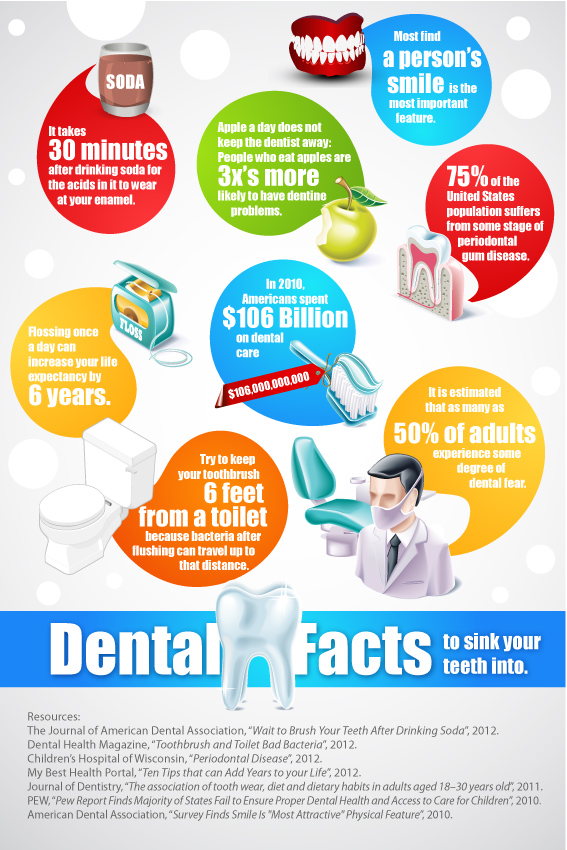 SODA

It takes 30 minutes after drinking soda for the acids in it to wear at your enamel.

Apple a day does not keep the dentist away: People who eat apples are 3x's more likely to have dentine problems.

Most find a person's smile is the most important feature.

75% of the United States population suffers from some stage of periodontal gum disease.

FLOSS

Flossing once a day can increase your life expectancy by 6 years.

In 2010, Americans spent $106 Billion on dental care

$106,000,000,000

It is estimated that as many as 50% of adults experience some degree of dental fear.

Try to keep your toothbrush 6 feet from a toilet because bacteria after flushing can travel up to that distance.

Dental Facts to sink your teeth into.

Resources:
The Journal of American Dental Association, "Wait to Brush Your Teeth After Drinking Soda", 2012.
Dental Health Magazine, "Toothbrush and Toilet Bad Bacteria", 2012.
Children's Hospital of Wisconsin, "Periodontal Disease", 2012.
My Best Health Portal, "Ten Tips that can Add Years to your Life", 2012.
Journal of Dentistry, "The association of tooth wear, diet and dietary habits in adults aged 18–30 years old", 2011.
PEW, "Pew Report Finds Majority of States Fail to Ensure Proper Dental Health and Access to Care for Children", 2010.
American Dental Association, "Survey Finds Smile Is "Most Attractive" Physical Feature", 2010.